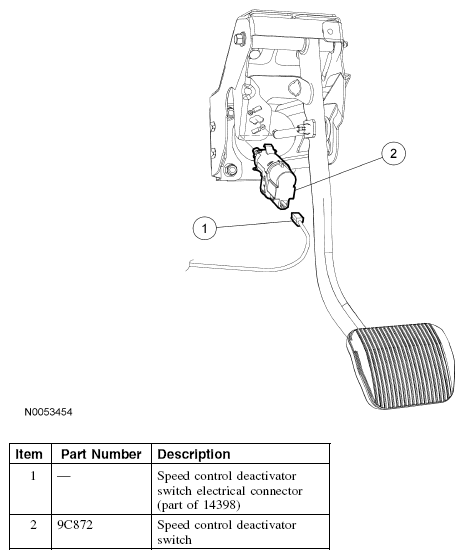 2

1

N0053454

| Item | Part Number | Description |
|---|---|---|
| 1 | — | Speed control deactivator switch electrical connector (part of 14398) |
| 2 | 9C872 | Speed control deactivator switch |