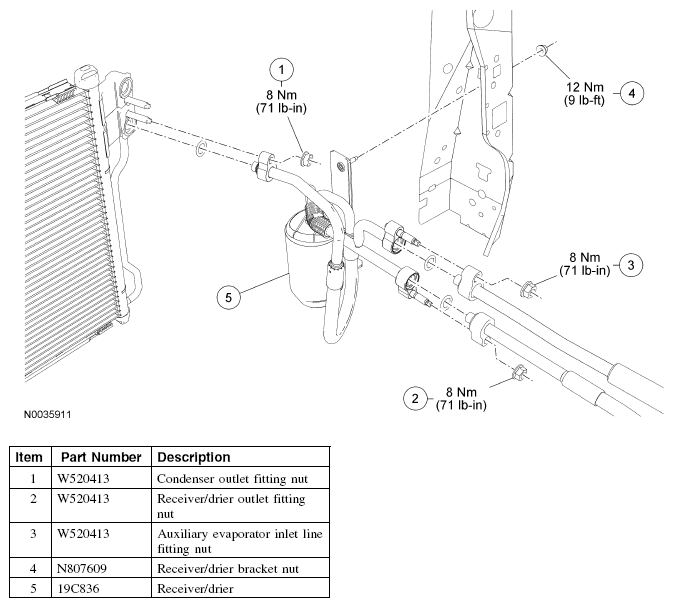 1
8 Nm
(71 lb-in)

12 Nm
(9 lb-ft)
4

8 Nm
(71 lb-in)
3

5

2
8 Nm
(71 lb-in)

N0035911

| Item | Part Number | Description |
|---|---|---|
| 1 | W520413 | Condenser outlet fitting nut |
| 2 | W520413 | Receiver/drier outlet fitting nut |
| 3 | W520413 | Auxiliary evaporator inlet line fitting nut |
| 4 | N807609 | Receiver/drier bracket nut |
| 5 | 19C836 | Receiver/drier |