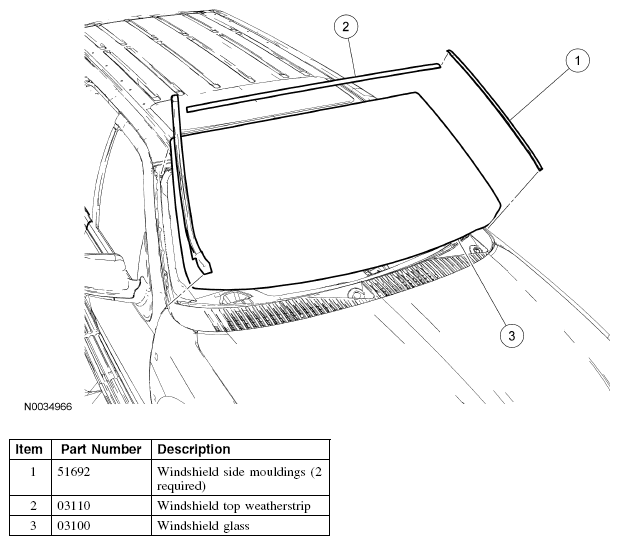 2

1

3

N0034966

| Item | Part Number | Description |
|---|---|---|
| 1 | 51692 | Windshield side mouldings (2 required) |
| 2 | 03110 | Windshield top weatherstrip |
| 3 | 03100 | Windshield glass |