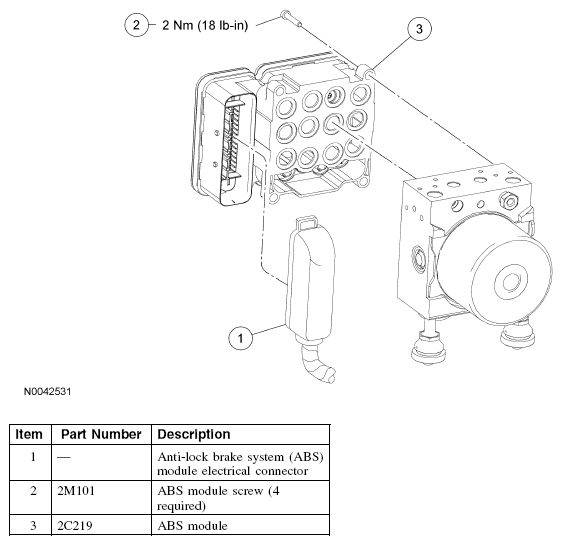 2 2 Nm (18 lb-in)

3

1

N0042531

| Item | Part Number | Description |
|---|---|---|
| 1 | — | Anti-lock brake system (ABS) module electrical connector |
| 2 | 2M101 | ABS module screw (4 required) |
| 3 | 2C219 | ABS module |