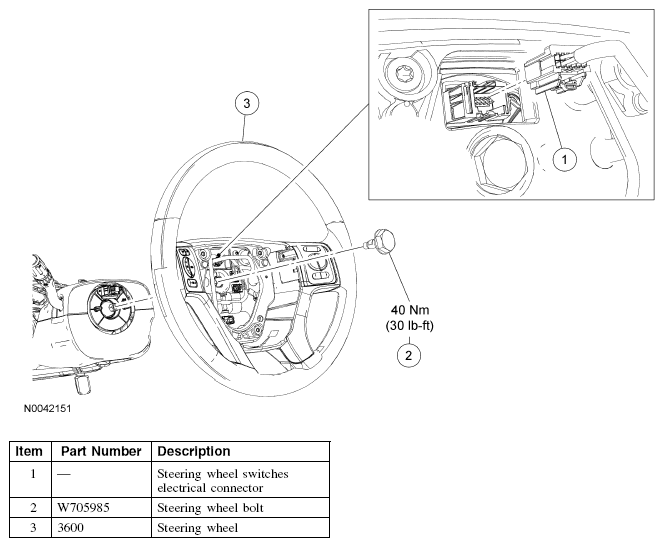 3

1

40 Nm
(30 lb-ft)

2

N0042151

| Item | Part Number | Description |
|---|---|---|
| 1 | — | Steering wheel switches electrical connector |
| 2 | W705985 | Steering wheel bolt |
| 3 | 3600 | Steering wheel |