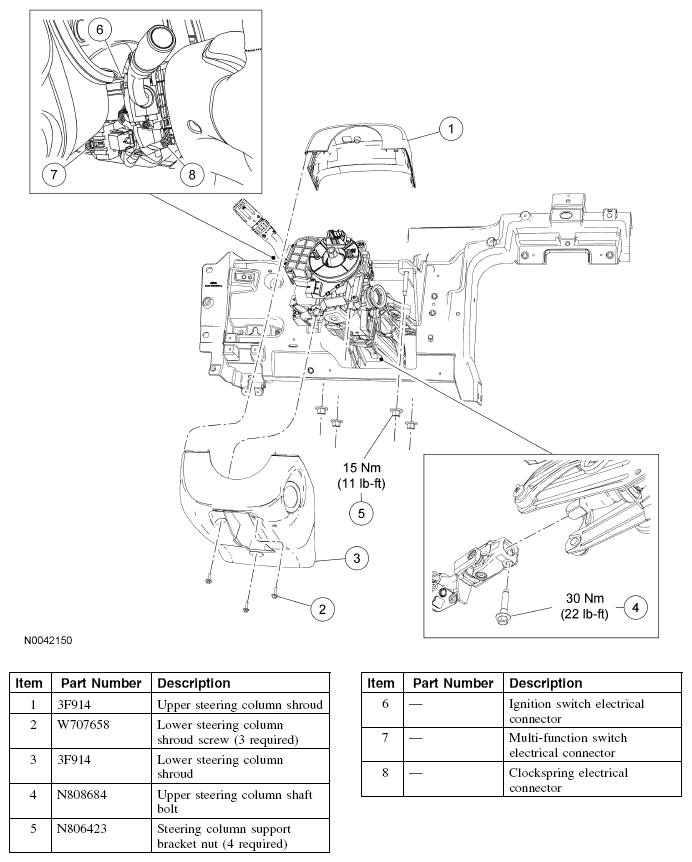 6

7

8

1

15 Nm
(11 lb-ft)

5

3

2

30 Nm
(22 lb-ft)

4

N0042150

| Item | Part Number | Description |
|---|---|---|
| 1 | 3F914 | Upper steering column shroud |
| 2 | W707658 | Lower steering column shroud screw (3 required) |
| 3 | 3F914 | Lower steering column shroud |
| 4 | N808684 | Upper steering column shaft bolt |
| 5 | N806423 | Steering column support bracket nut (4 required) |

| Item | Part Number | Description |
|---|---|---|
| 6 | — | Ignition switch electrical connector |
| 7 | — | Multi-function switch electrical connector |
| 8 | — | Clockspring electrical connector |