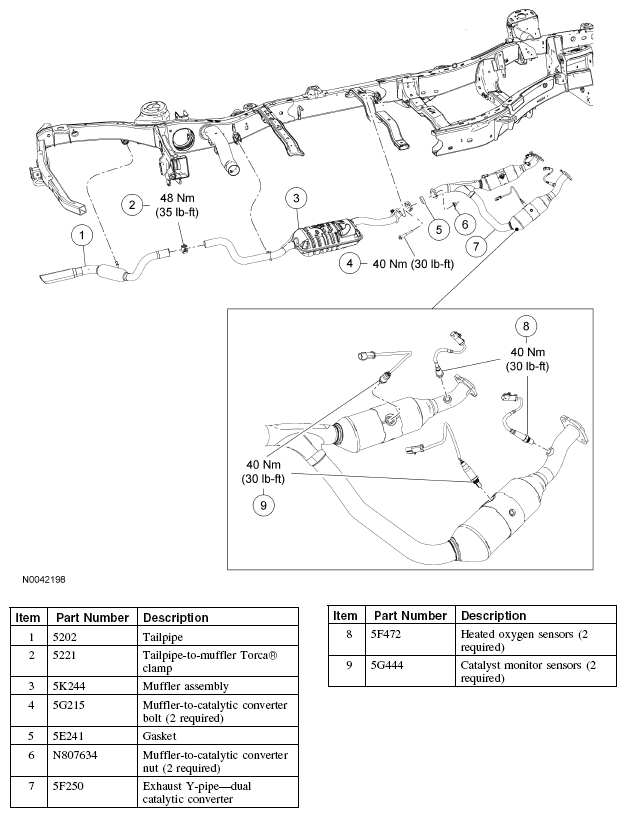 1

2 48 Nm (35 lb-ft)

3

4 40 Nm (30 lb-ft)

5

6

7

8 40 Nm (30 lb-ft)

40 Nm (30 lb-ft)

9

N0042198

| Item | Part Number | Description |
|---|---|---|
| 1 | 5202 | Tailpipe |
| 2 | 5221 | Tailpipe-to-muffler Torca® clamp |
| 3 | 5K244 | Muffler assembly |
| 4 | 5G215 | Muffler-to-catalytic converter bolt (2 required) |
| 5 | 5E241 | Gasket |
| 6 | N807634 | Muffler-to-catalytic converter nut (2 required) |
| 7 | 5F250 | Exhaust Y-pipe—dual catalytic converter |

| Item | Part Number | Description |
|---|---|---|
| 8 | 5F472 | Heated oxygen sensors (2 required) |
| 9 | 5G444 | Catalyst monitor sensors (2 required) |