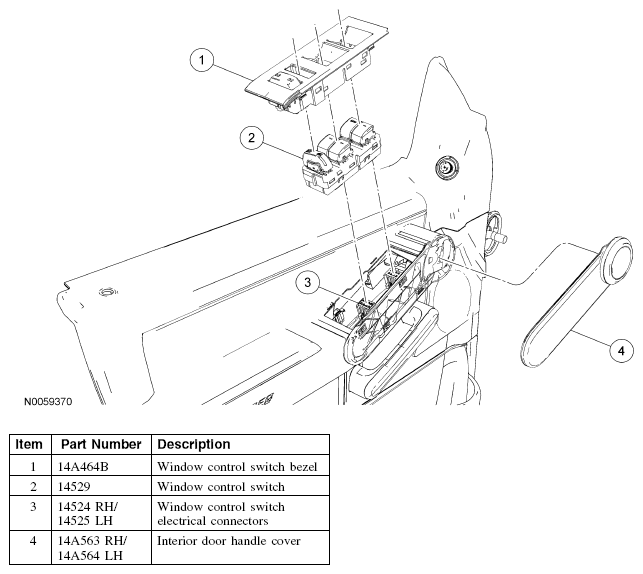 1

2

3

4

N0059370

| Item | Part Number | Description |
|---|---|---|
| 1 | 14A464B | Window control switch bezel |
| 2 | 14529 | Window control switch |
| 3 | 14524 RH/ 14525 LH | Window control switch electrical connectors |
| 4 | 14A563 RH/ 14A564 LH | Interior door handle cover |