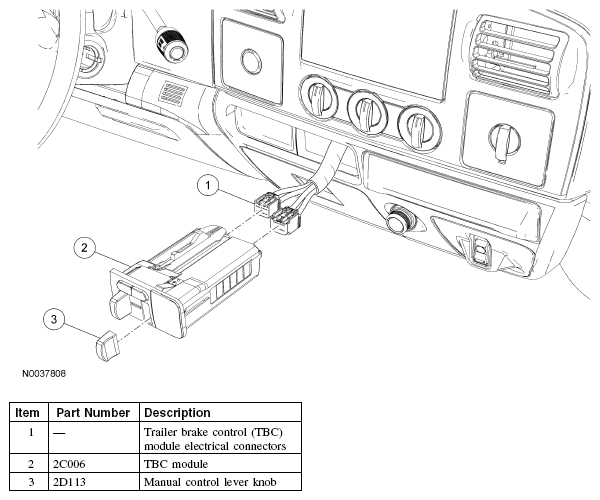 1

2

3

N0037808

| Item | Part Number | Description |
|---|---|---|
| 1 | — | Trailer brake control (TBC) module electrical connectors |
| 2 | 2C006 | TBC module |
| 3 | 2D113 | Manual control lever knob |