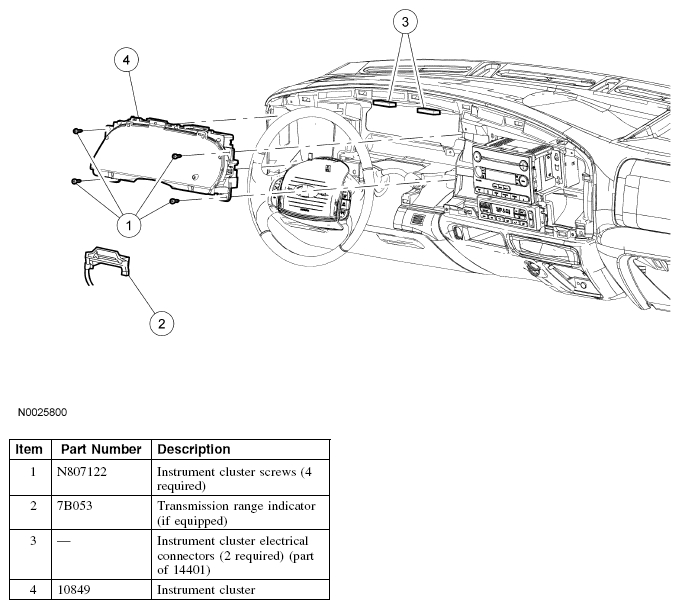 3

4

1

2

N0025800

| Item | Part Number | Description |
|---|---|---|
| 1 | N807122 | Instrument cluster screws (4 required) |
| 2 | 7B053 | Transmission range indicator (if equipped) |
| 3 | — | Instrument cluster electrical connectors (2 required) (part of 14401) |
| 4 | 10849 | Instrument cluster |