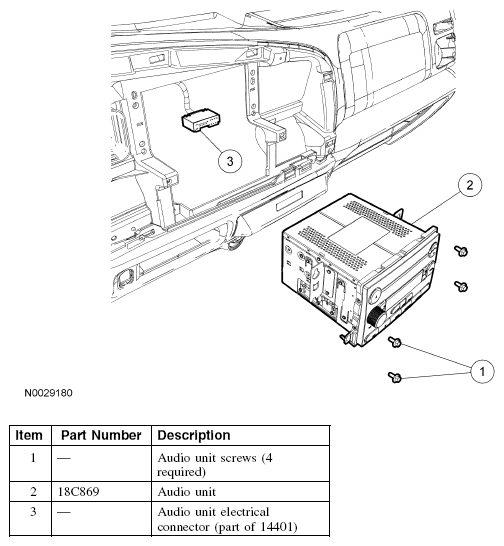 3

2

1

N0029180

| Item | Part Number | Description |
|---|---|---|
| 1 | — | Audio unit screws (4 required) |
| 2 | 18C869 | Audio unit |
| 3 | — | Audio unit electrical connector (part of 14401) |