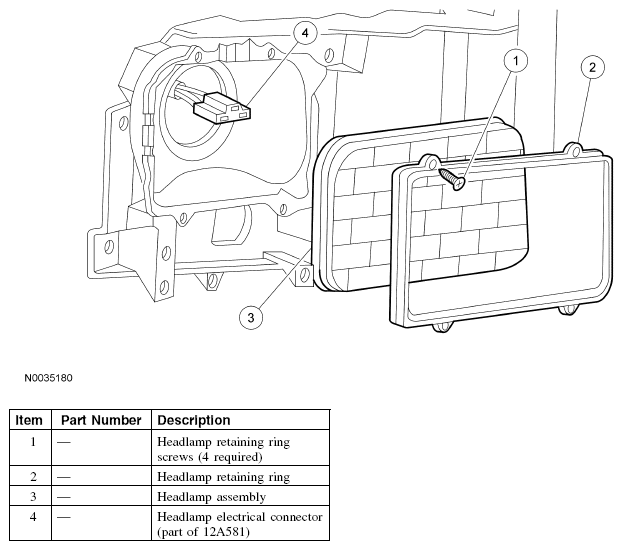 4

1

2

3

N0035180

| Item | Part Number | Description |
|---|---|---|
| 1 | — | Headlamp retaining ring screws (4 required) |
| 2 | — | Headlamp retaining ring |
| 3 | — | Headlamp assembly |
| 4 | — | Headlamp electrical connector (part of 12A581) |