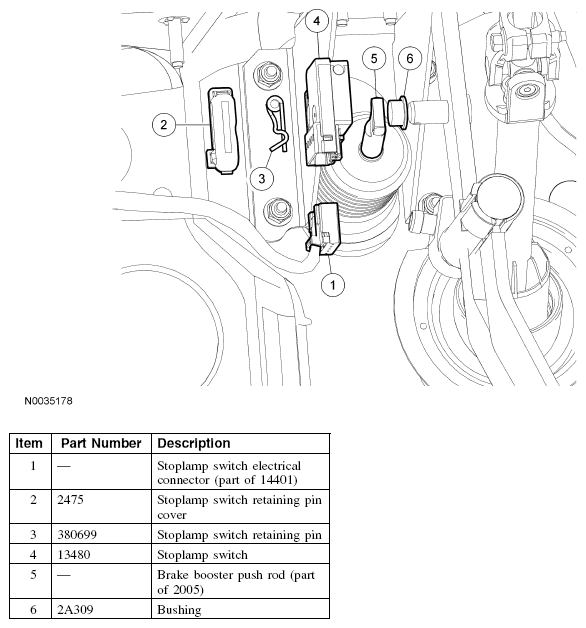 4
5
6
2
3
1

N0035178

| Item | Part Number | Description |
|---|---|---|
| 1 | — | Stoplamp switch electrical connector (part of 14401) |
| 2 | 2475 | Stoplamp switch retaining pin cover |
| 3 | 380699 | Stoplamp switch retaining pin |
| 4 | 13480 | Stoplamp switch |
| 5 | — | Brake booster push rod (part of 2005) |
| 6 | 2A309 | Bushing |