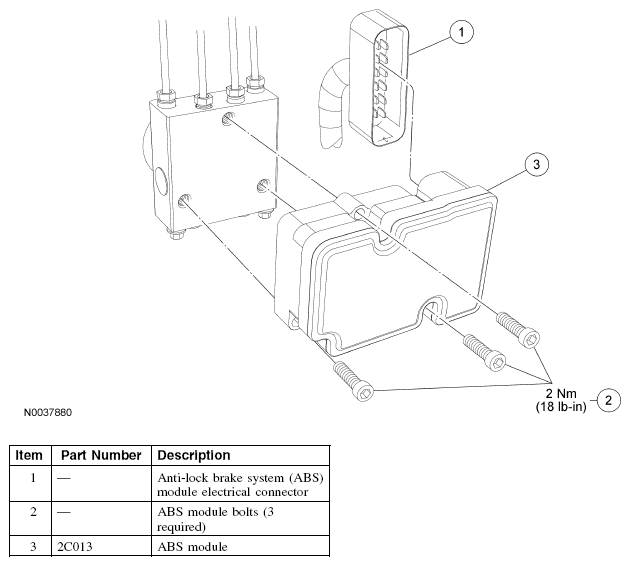 1

3

2 Nm
(18 lb-in)

2

N0037880

| Item | Part Number | Description |
|---|---|---|
| 1 | — | Anti-lock brake system (ABS) module electrical connector |
| 2 | — | ABS module bolts (3 required) |
| 3 | 2C013 | ABS module |