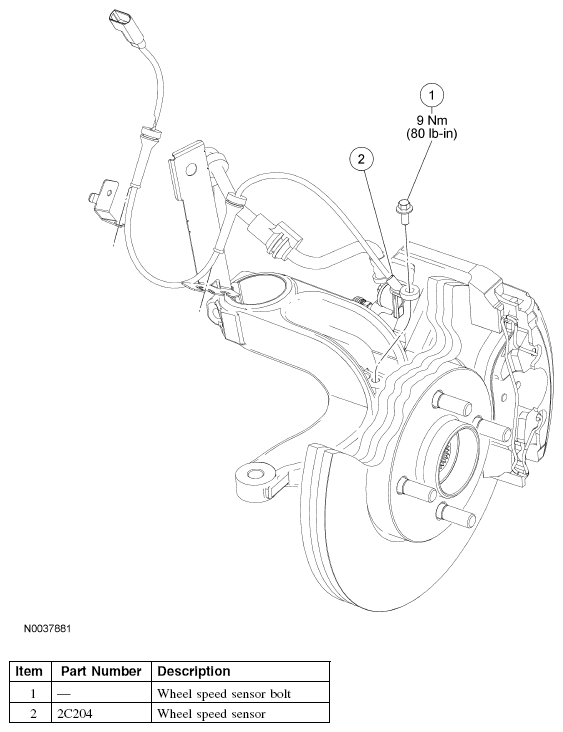 1
9 Nm
(80 lb-in)

2

N0037881

| Item | Part Number | Description |
|---|---|---|
| 1 | — | Wheel speed sensor bolt |
| 2 | 2C204 | Wheel speed sensor |