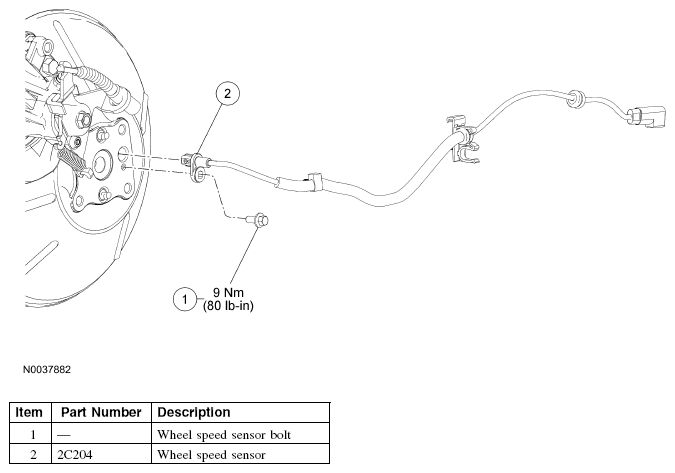 2

1 9 Nm (80 lb-in)

N0037882

| Item | Part Number | Description |
|---|---|---|
| 1 | — | Wheel speed sensor bolt |
| 2 | 2C204 | Wheel speed sensor |