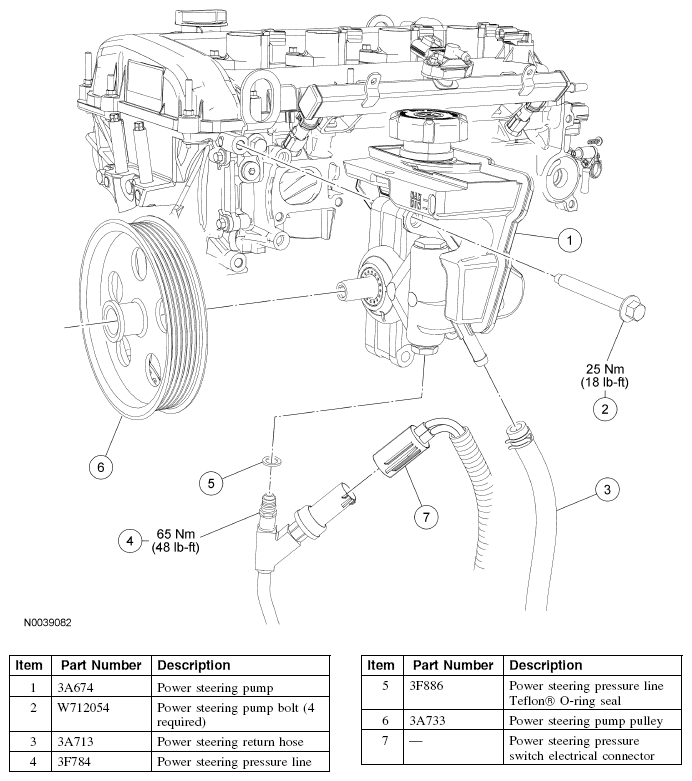 1

25 Nm
(18 lb-ft)

2

6

5

7

3

4

65 Nm
(48 lb-ft)

N0039082

| Item | Part Number | Description |
|---|---|---|
| 1 | 3A674 | Power steering pump |
| 2 | W712054 | Power steering pump bolt (4 required) |
| 3 | 3A713 | Power steering return hose |
| 4 | 3F784 | Power steering pressure line |

| Item | Part Number | Description |
|---|---|---|
| 5 | 3F886 | Power steering pressure line Teflon® O-ring seal |
| 6 | 3A733 | Power steering pump pulley |
| 7 | — | Power steering pressure switch electrical connector |