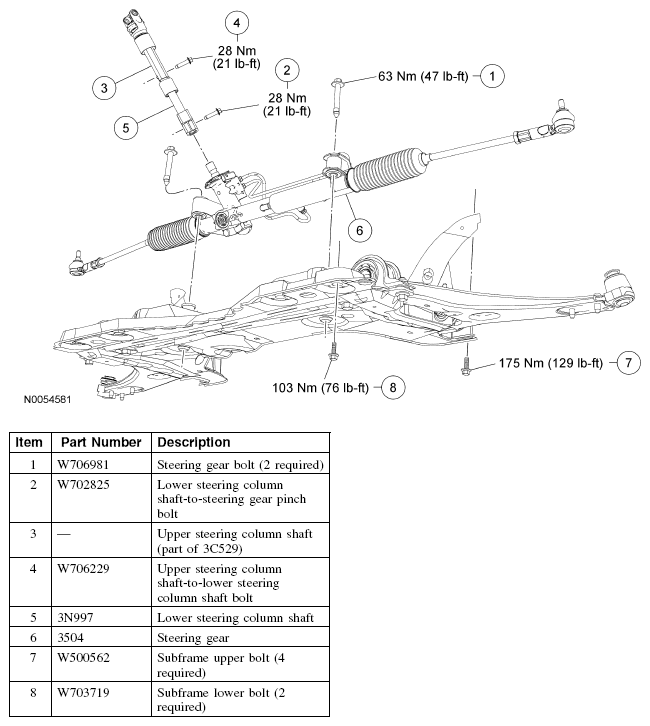 4
28 Nm
(21 lb-ft)

2
28 Nm
(21 lb-ft)

63 Nm (47 lb-ft) 1

3

5

6

175 Nm (129 lb-ft) 7

103 Nm (76 lb-ft) 8

N0054581

| Item | Part Number | Description |
|---|---|---|
| 1 | W706981 | Steering gear bolt (2 required) |
| 2 | W702825 | Lower steering column shaft-to-steering gear pinch bolt |
| 3 | — | Upper steering column shaft (part of 3C529) |
| 4 | W706229 | Upper steering column shaft-to-lower steering column shaft bolt |
| 5 | 3N997 | Lower steering column shaft |
| 6 | 3504 | Steering gear |
| 7 | W500562 | Subframe upper bolt (4 required) |
| 8 | W703719 | Subframe lower bolt (2 required) |