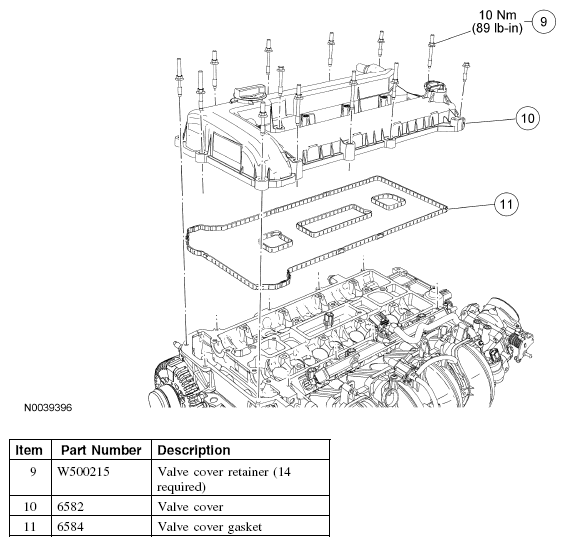 10 Nm
(89 lb-in)
9

10

11

N0039396

| Item | Part Number | Description |
|---|---|---|
| 9 | W500215 | Valve cover retainer (14 required) |
| 10 | 6582 | Valve cover |
| 11 | 6584 | Valve cover gasket |