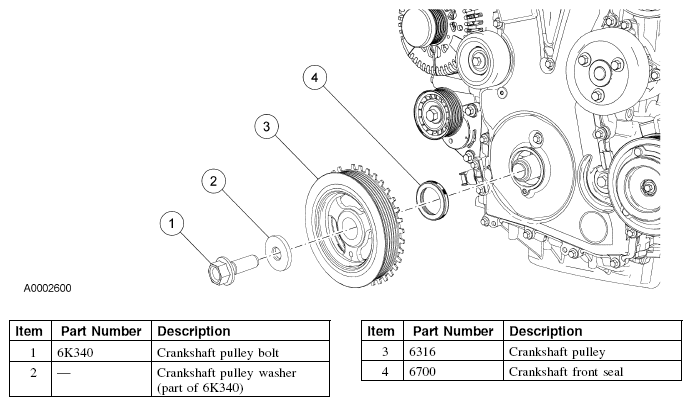 4

3

2

1

A0002600

| Item | Part Number | Description |
|---|---|---|
| 1 | 6K340 | Crankshaft pulley bolt |
| 2 | — | Crankshaft pulley washer (part of 6K340) |

| Item | Part Number | Description |
|---|---|---|
| 3 | 6316 | Crankshaft pulley |
| 4 | 6700 | Crankshaft front seal |