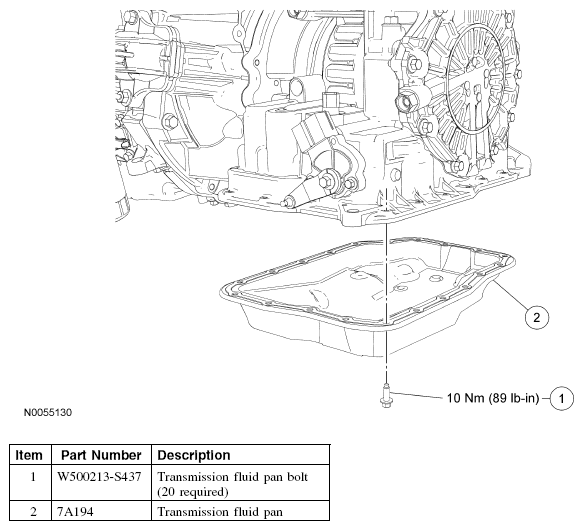 2

10 Nm (89 lb-in) 1

N0055130

| Item | Part Number | Description |
|---|---|---|
| 1 | W500213-S437 | Transmission fluid pan bolt (20 required) |
| 2 | 7A194 | Transmission fluid pan |