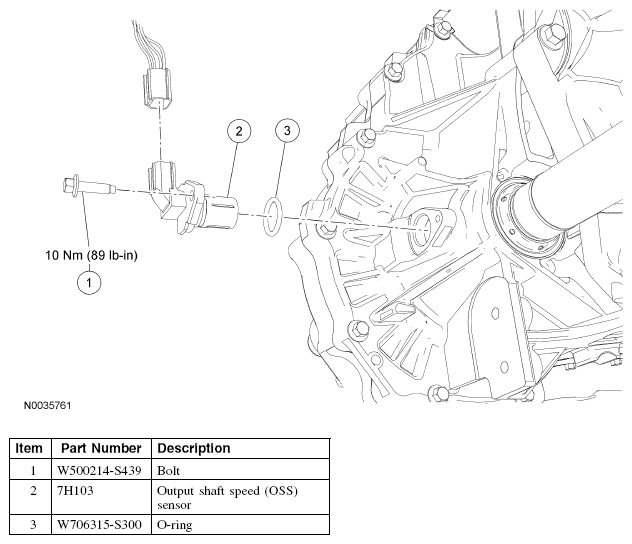 2

3

10 Nm (89 lb-in)

1

N0035761

| Item | Part Number | Description |
|---|---|---|
| 1 | W500214-S439 | Bolt |
| 2 | 7H103 | Output shaft speed (OSS) sensor |
| 3 | W706315-S300 | O-ring |