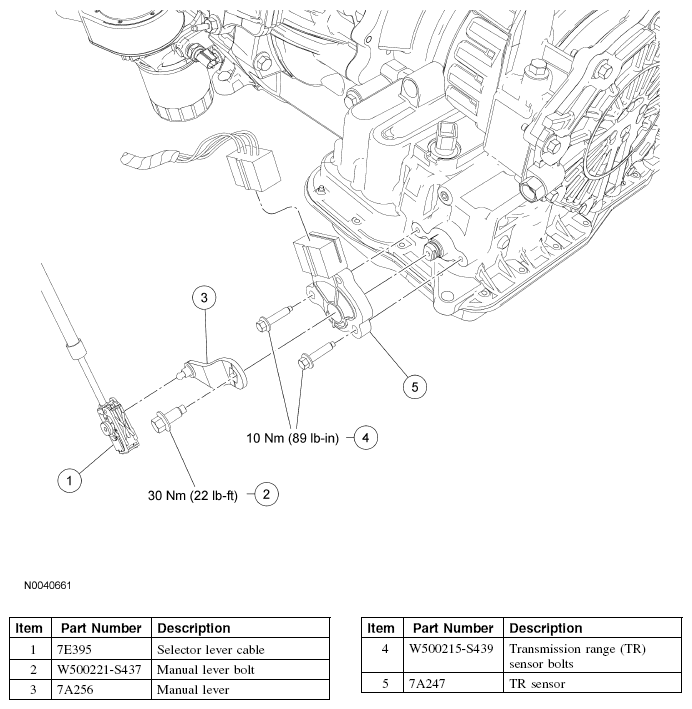 3

5

10 Nm (89 lb-in) 4

1

30 Nm (22 lb-ft) 2

N0040661

| Item | Part Number | Description |
|---|---|---|
| 1 | 7E395 | Selector lever cable |
| 2 | W500221-S437 | Manual lever bolt |
| 3 | 7A256 | Manual lever |

| Item | Part Number | Description |
|---|---|---|
| 4 | W500215-S439 | Transmission range (TR) sensor bolts |
| 5 | 7A247 | TR sensor |