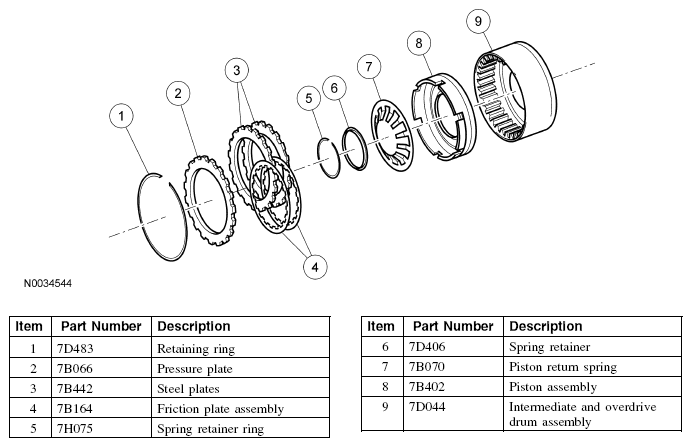 1
2
3
4
5
6
7
8
9

N0034544

| Item | Part Number | Description |
|---|---|---|
| 1 | 7D483 | Retaining ring |
| 2 | 7B066 | Pressure plate |
| 3 | 7B442 | Steel plates |
| 4 | 7B164 | Friction plate assembly |
| 5 | 7H075 | Spring retainer ring |

| Item | Part Number | Description |
|---|---|---|
| 6 | 7D406 | Spring retainer |
| 7 | 7B070 | Piston return spring |
| 8 | 7B402 | Piston assembly |
| 9 | 7D044 | Intermediate and overdrive drum assembly |