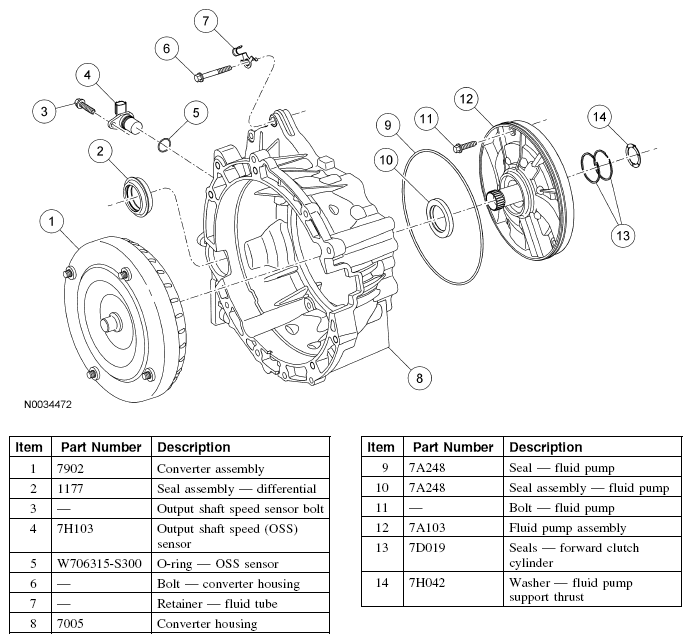 7
6
4
3
5
2
1
12
11
9
10
14
13
8

N0034472

| Item | Part Number | Description |
|---|---|---|
| 1 | 7902 | Converter assembly |
| 2 | 1177 | Seal assembly — differential |
| 3 | — | Output shaft speed sensor bolt |
| 4 | 7H103 | Output shaft speed (OSS) sensor |
| 5 | W706315-S300 | O-ring — OSS sensor |
| 6 | — | Bolt — converter housing |
| 7 | — | Retainer — fluid tube |
| 8 | 7005 | Converter housing |

| Item | Part Number | Description |
|---|---|---|
| 9 | 7A248 | Seal — fluid pump |
| 10 | 7A248 | Seal assembly — fluid pump |
| 11 | — | Bolt — fluid pump |
| 12 | 7A103 | Fluid pump assembly |
| 13 | 7D019 | Seals — forward clutch cylinder |
| 14 | 7H042 | Washer — fluid pump support thrust |