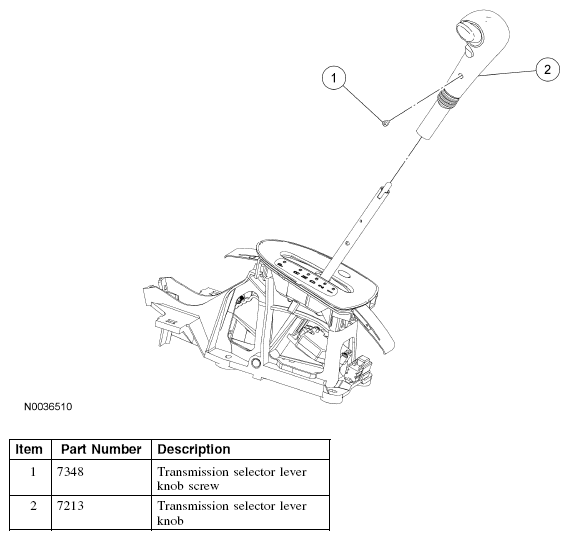 1

2

N0036510

| Item | Part Number | Description |
|---|---|---|
| 1 | 7348 | Transmission selector lever knob screw |
| 2 | 7213 | Transmission selector lever knob |