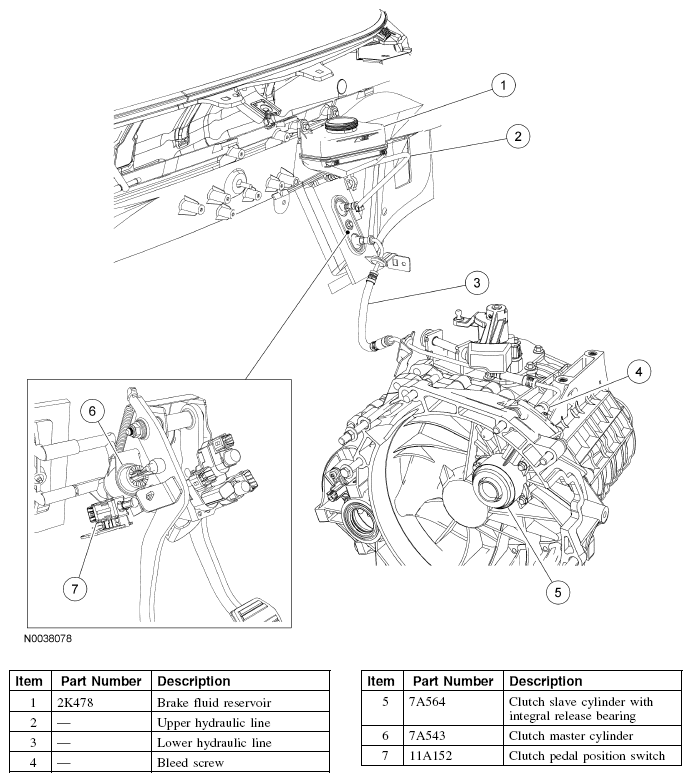 1
2
3
4
5
6
7

N0038078

| Item | Part Number | Description |
|---|---|---|
| 1 | 2K478 | Brake fluid reservoir |
| 2 | — | Upper hydraulic line |
| 3 | — | Lower hydraulic line |
| 4 | — | Bleed screw |

| Item | Part Number | Description |
|---|---|---|
| 5 | 7A564 | Clutch slave cylinder with integral release bearing |
| 6 | 7A543 | Clutch master cylinder |
| 7 | 11A152 | Clutch pedal position switch |