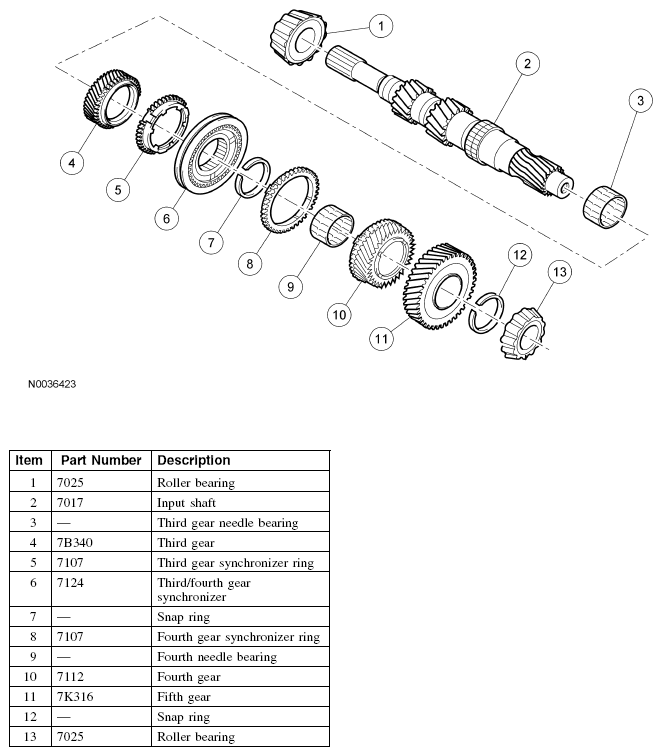 1
2
3
4
5
6
7
8
9
10
11
12
13

N0036423

| Item | Part Number | Description |
|---|---|---|
| 1 | 7025 | Roller bearing |
| 2 | 7017 | Input shaft |
| 3 | — | Third gear needle bearing |
| 4 | 7B340 | Third gear |
| 5 | 7107 | Third gear synchronizer ring |
| 6 | 7124 | Third/fourth gear synchronizer |
| 7 | — | Snap ring |
| 8 | 7107 | Fourth gear synchronizer ring |
| 9 | — | Fourth needle bearing |
| 10 | 7112 | Fourth gear |
| 11 | 7K316 | Fifth gear |
| 12 | — | Snap ring |
| 13 | 7025 | Roller bearing |