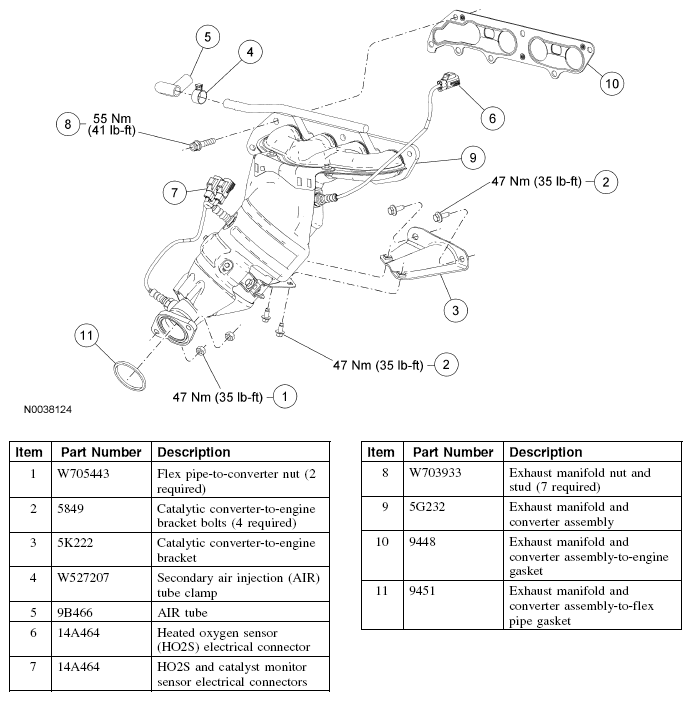 5

4

10

8 55 Nm (41 lb-ft)

6

9

7

47 Nm (35 lb-ft) 2

3

11

47 Nm (35 lb-ft) 2

47 Nm (35 lb-ft) 1

N0038124

| Item | Part Number | Description |
|---|---|---|
| 1 | W705443 | Flex pipe-to-converter nut (2 required) |
| 2 | 5849 | Catalytic converter-to-engine bracket bolts (4 required) |
| 3 | 5K222 | Catalytic converter-to-engine bracket |
| 4 | W527207 | Secondary air injection (AIR) tube clamp |
| 5 | 9B466 | AIR tube |
| 6 | 14A464 | Heated oxygen sensor (HO2S) electrical connector |
| 7 | 14A464 | HO2S and catalyst monitor sensor electrical connectors |

| Item | Part Number | Description |
|---|---|---|
| 8 | W703933 | Exhaust manifold nut and stud (7 required) |
| 9 | 5G232 | Exhaust manifold and converter assembly |
| 10 | 9448 | Exhaust manifold and converter assembly-to-engine gasket |
| 11 | 9451 | Exhaust manifold and converter assembly-to-flex pipe gasket |