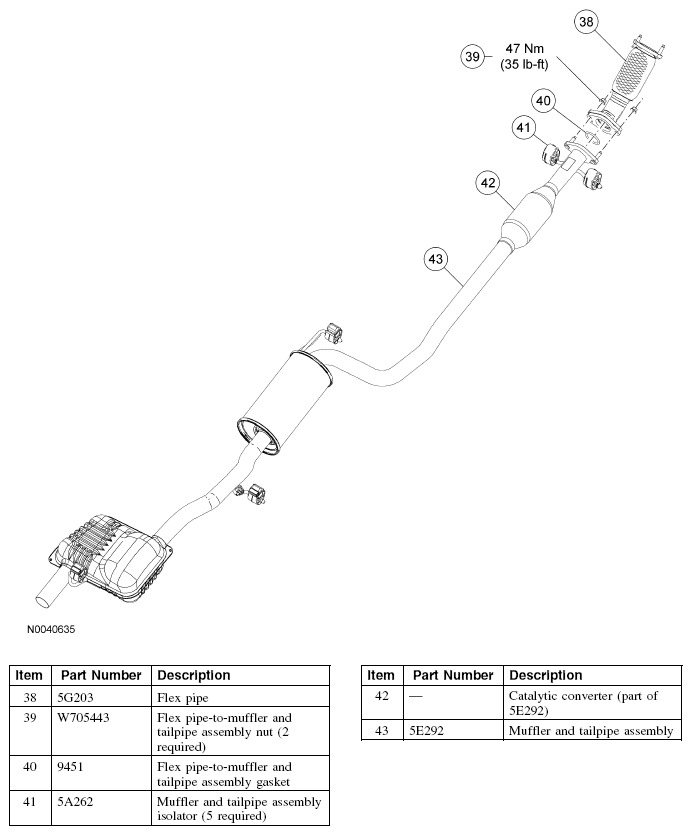 38

39 47 Nm (35 lb-ft)

40

41

42

43

N0040635

| Item | Part Number | Description |
|---|---|---|
| 38 | 5G203 | Flex pipe |
| 39 | W705443 | Flex pipe-to-muffler and tailpipe assembly nut (2 required) |
| 40 | 9451 | Flex pipe-to-muffler and tailpipe assembly gasket |
| 41 | 5A262 | Muffler and tailpipe assembly isolator (5 required) |

| Item | Part Number | Description |
|---|---|---|
| 42 | — | Catalytic converter (part of 5E292) |
| 43 | 5E292 | Muffler and tailpipe assembly |