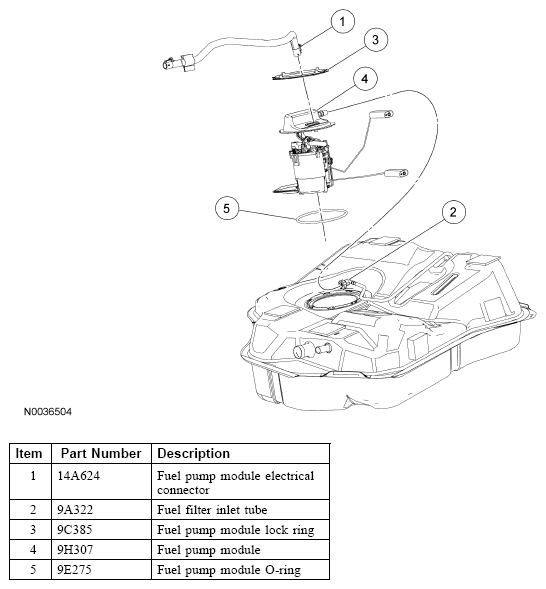 1
3
4
5
2

N0036504

| Item | Part Number | Description |
|---|---|---|
| 1 | 14A624 | Fuel pump module electrical connector |
| 2 | 9A322 | Fuel filter inlet tube |
| 3 | 9C385 | Fuel pump module lock ring |
| 4 | 9H307 | Fuel pump module |
| 5 | 9E275 | Fuel pump module O-ring |