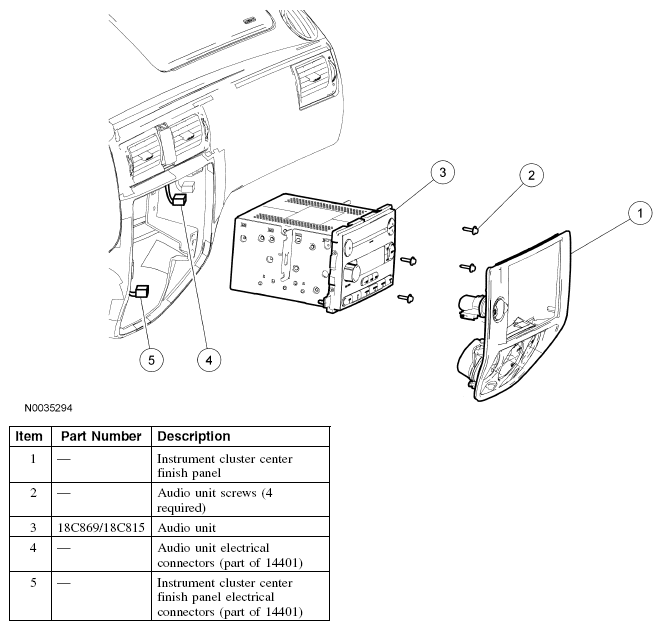 3

2

1

5

4

N0035294

| Item | Part Number | Description |
|---|---|---|
| 1 | — | Instrument cluster center finish panel |
| 2 | — | Audio unit screws (4 required) |
| 3 | 18C869/18C815 | Audio unit |
| 4 | — | Audio unit electrical connectors (part of 14401) |
| 5 | — | Instrument cluster center finish panel electrical connectors (part of 14401) |