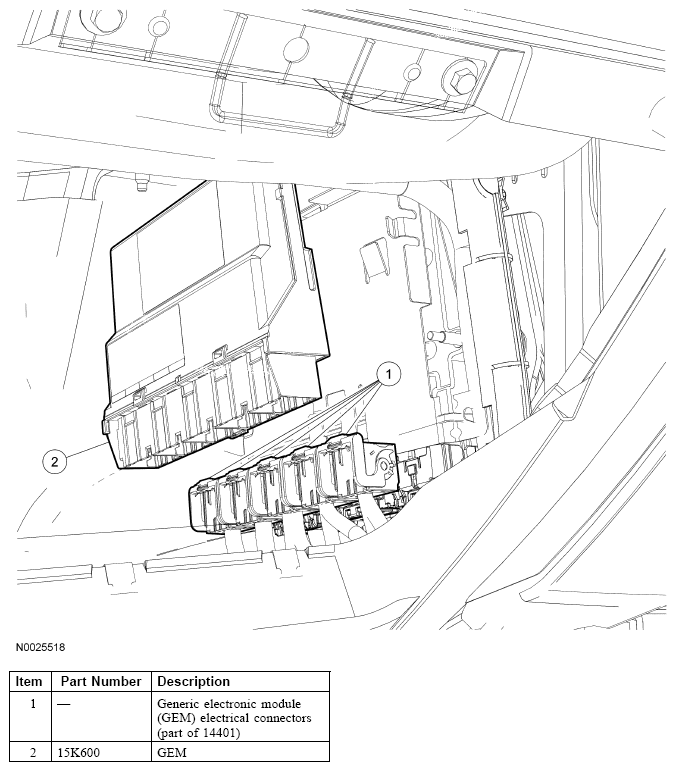 1

2

N0025518

| Item | Part Number | Description |
|---|---|---|
| 1 | — | Generic electronic module (GEM) electrical connectors (part of 14401) |
| 2 | 15K600 | GEM |