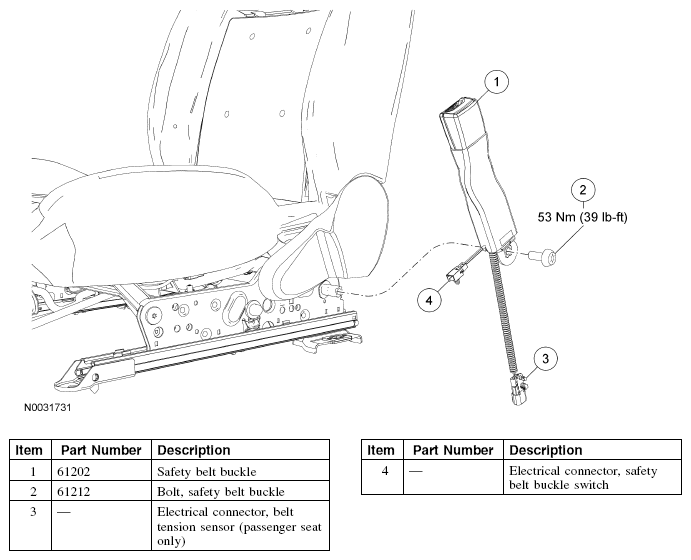 1

2

53 Nm (39 lb-ft)

4

3

N0031731

| Item | Part Number | Description |
|---|---|---|
| 1 | 61202 | Safety belt buckle |
| 2 | 61212 | Bolt, safety belt buckle |
| 3 | — | Electrical connector, belt tension sensor (passenger seat only) |

| Item | Part Number | Description |
|---|---|---|
| 4 | — | Electrical connector, safety belt buckle switch |