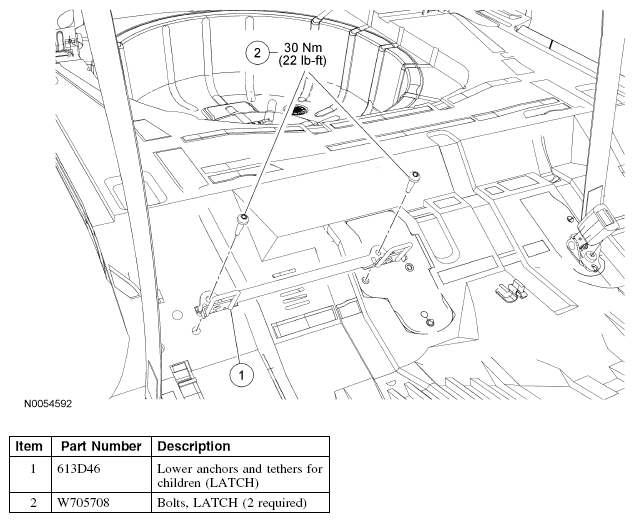 2 30 Nm (22 lb-ft)

1

N0054592

| Item | Part Number | Description |
|---|---|---|
| 1 | 613D46 | Lower anchors and tethers for children (LATCH) |
| 2 | W705708 | Bolts, LATCH (2 required) |