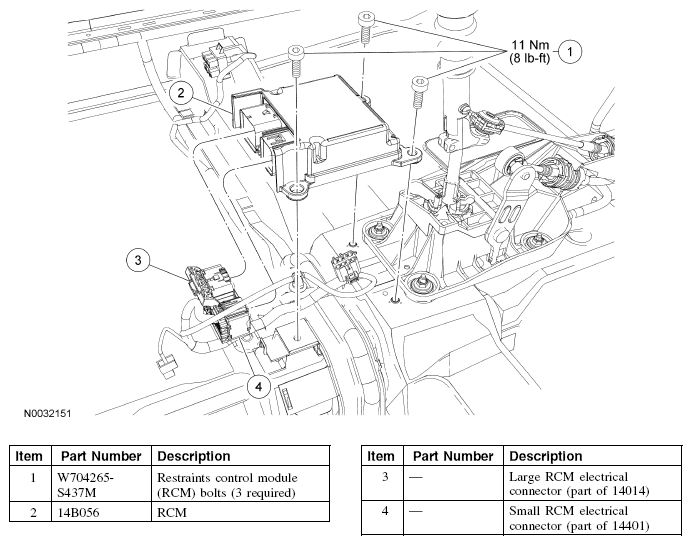 11 Nm
(8 lb-ft)
1
2
3
4
N0032151

| Item | Part Number | Description |
|---|---|---|
| 1 | W704265-S437M | Restraints control module (RCM) bolts (3 required) |
| 2 | 14B056 | RCM |

| Item | Part Number | Description |
|---|---|---|
| 3 | — | Large RCM electrical connector (part of 14014) |
| 4 | — | Small RCM electrical connector (part of 14401) |