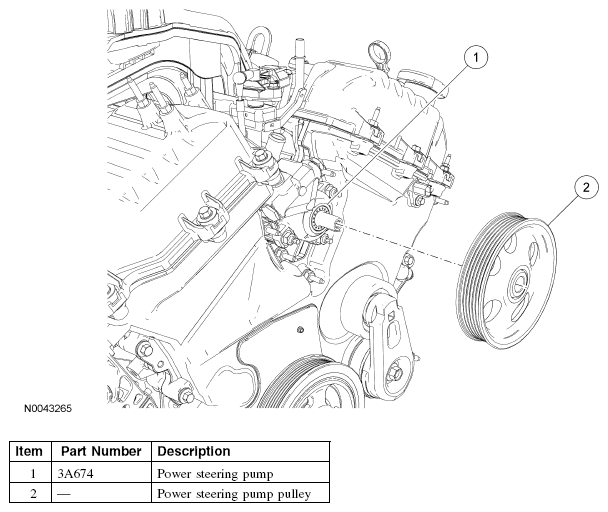 1

2

N0043265

| Item | Part Number | Description |
|---|---|---|
| 1 | 3A674 | Power steering pump |
| 2 | — | Power steering pump pulley |