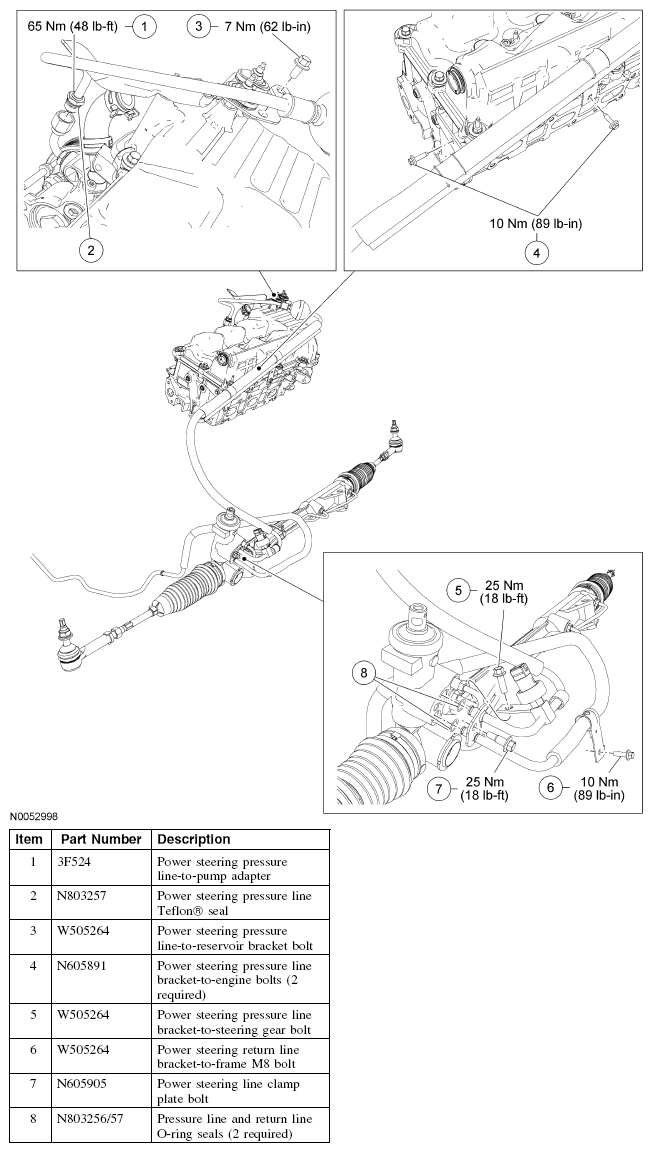 65 Nm (48 lb-ft) 1
3 7 Nm (62 lb-in)
2
10 Nm (89 lb-in)
4
5 25 Nm (18 lb-ft)
8
7 25 Nm (18 lb-ft)
6 10 Nm (89 lb-in)

N0052998

| Item | Part Number | Description |
|---|---|---|
| 1 | 3F524 | Power steering pressure line-to-pump adapter |
| 2 | N803257 | Power steering pressure line Teflon® seal |
| 3 | W505264 | Power steering pressure line-to-reservoir bracket bolt |
| 4 | N605891 | Power steering pressure line bracket-to-engine bolts (2 required) |
| 5 | W505264 | Power steering pressure line bracket-to-steering gear bolt |
| 6 | W505264 | Power steering return line bracket-to-frame M8 bolt |
| 7 | N605905 | Power steering line clamp plate bolt |
| 8 | N803256/57 | Pressure line and return line O-ring seals (2 required) |