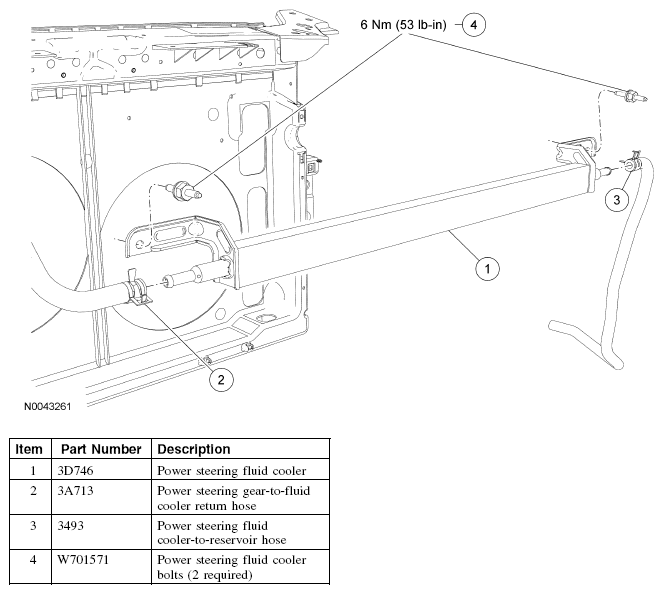 6 Nm (53 lb-in) 4

3

1

2

N0043261

| Item | Part Number | Description |
|---|---|---|
| 1 | 3D746 | Power steering fluid cooler |
| 2 | 3A713 | Power steering gear-to-fluid cooler return hose |
| 3 | 3493 | Power steering fluid cooler-to-reservoir hose |
| 4 | W701571 | Power steering fluid cooler bolts (2 required) |