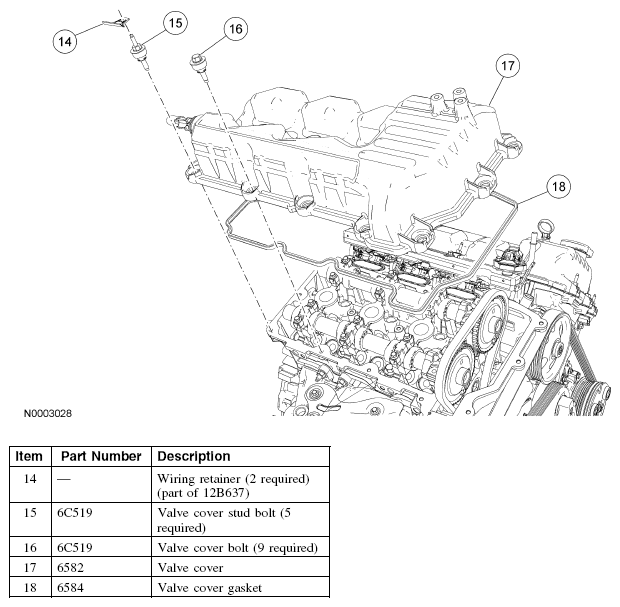 14
15
16
17
18

N0003028

| Item | Part Number | Description |
|---|---|---|
| 14 | — | Wiring retainer (2 required) (part of 12B637) |
| 15 | 6C519 | Valve cover stud bolt (5 required) |
| 16 | 6C519 | Valve cover bolt (9 required) |
| 17 | 6582 | Valve cover |
| 18 | 6584 | Valve cover gasket |