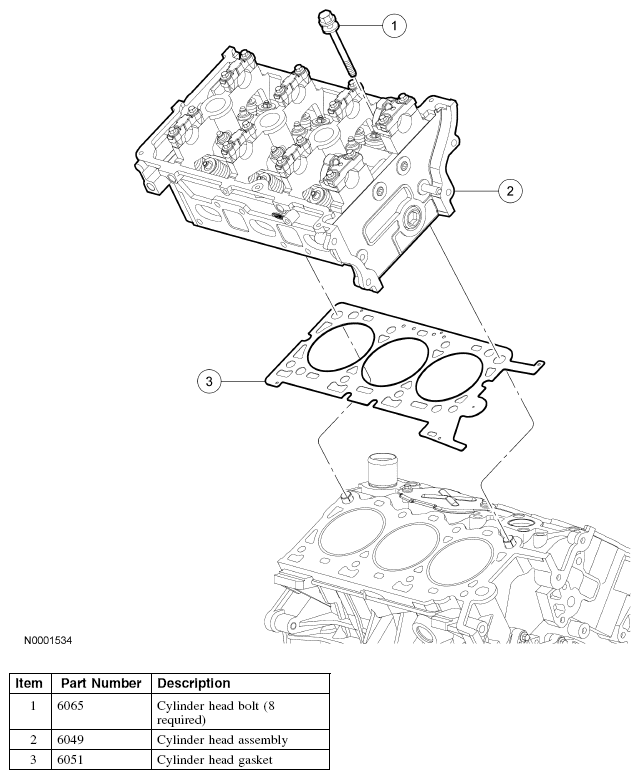 1

2

3

N0001534

| Item | Part Number | Description |
|---|---|---|
| 1 | 6065 | Cylinder head bolt (8 required) |
| 2 | 6049 | Cylinder head assembly |
| 3 | 6051 | Cylinder head gasket |