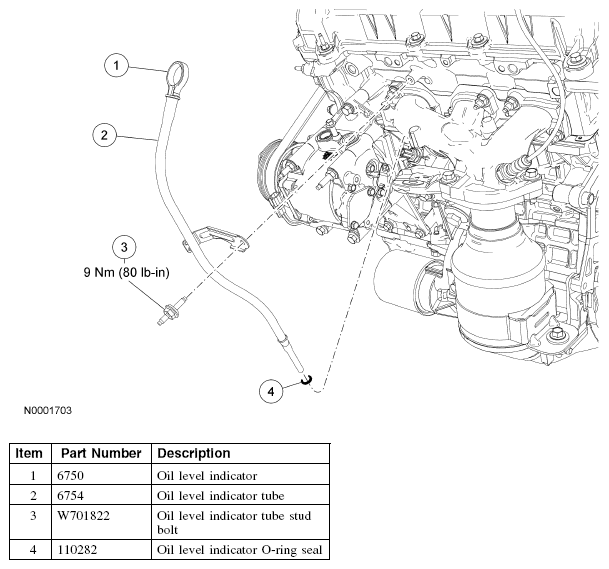 1

2

3
9 Nm (80 lb-in)

4

N0001703

| Item | Part Number | Description |
|---|---|---|
| 1 | 6750 | Oil level indicator |
| 2 | 6754 | Oil level indicator tube |
| 3 | W701822 | Oil level indicator tube stud bolt |
| 4 | 110282 | Oil level indicator O-ring seal |