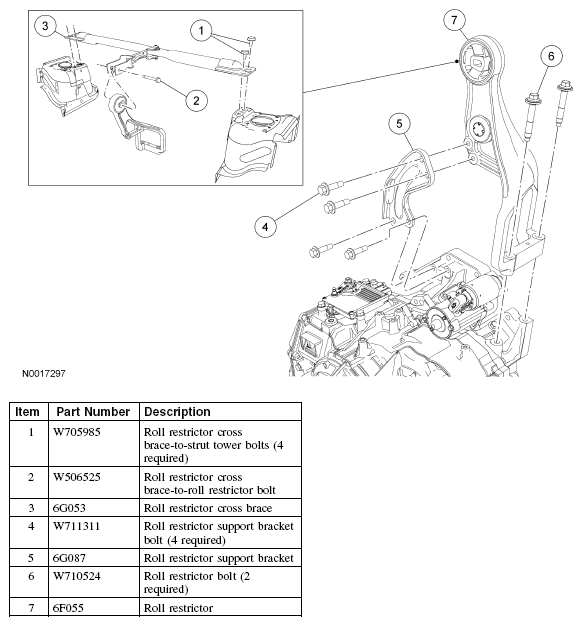 3

1

2

7

6

5

4

N0017297

| Item | Part Number | Description |
|---|---|---|
| 1 | W705985 | Roll restrictor cross brace-to-strut tower bolts (4 required) |
| 2 | W506525 | Roll restrictor cross brace-to-roll restrictor bolt |
| 3 | 6G053 | Roll restrictor cross brace |
| 4 | W711311 | Roll restrictor support bracket bolt (4 required) |
| 5 | 6G087 | Roll restrictor support bracket |
| 6 | W710524 | Roll restrictor bolt (2 required) |
| 7 | 6F055 | Roll restrictor |