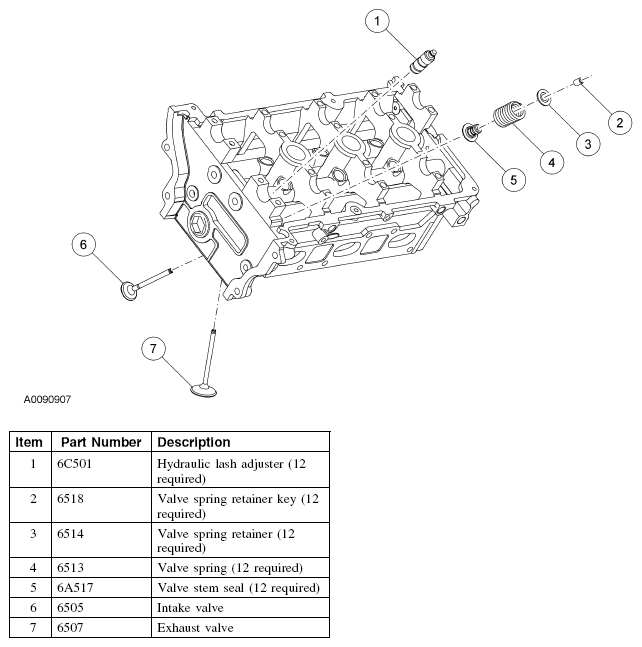 1
2
3
4
5
6
7

A0090907

| Item | Part Number | Description |
|---|---|---|
| 1 | 6C501 | Hydraulic lash adjuster (12 required) |
| 2 | 6518 | Valve spring retainer key (12 required) |
| 3 | 6514 | Valve spring retainer (12 required) |
| 4 | 6513 | Valve spring (12 required) |
| 5 | 6A517 | Valve stem seal (12 required) |
| 6 | 6505 | Intake valve |
| 7 | 6507 | Exhaust valve |