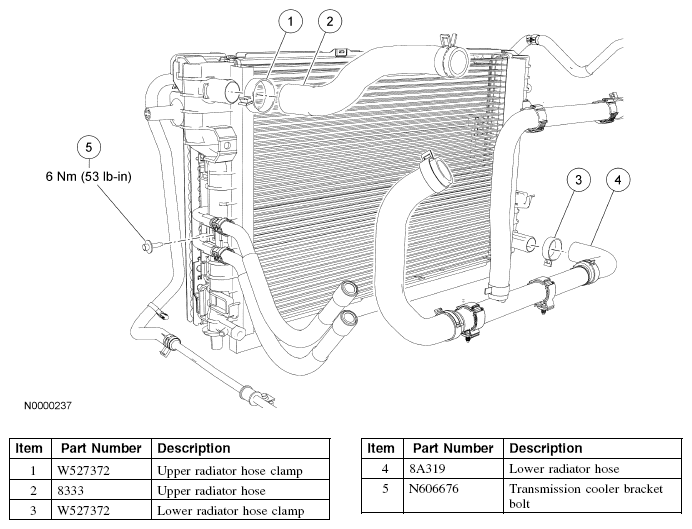 1
2
5
6 Nm (53 lb-in)
3
4

N0000237

| Item | Part Number | Description |
|---|---|---|
| 1 | W527372 | Upper radiator hose clamp |
| 2 | 8333 | Upper radiator hose |
| 3 | W527372 | Lower radiator hose clamp |

| Item | Part Number | Description |
|---|---|---|
| 4 | 8A319 | Lower radiator hose |
| 5 | N606676 | Transmission cooler bracket bolt |