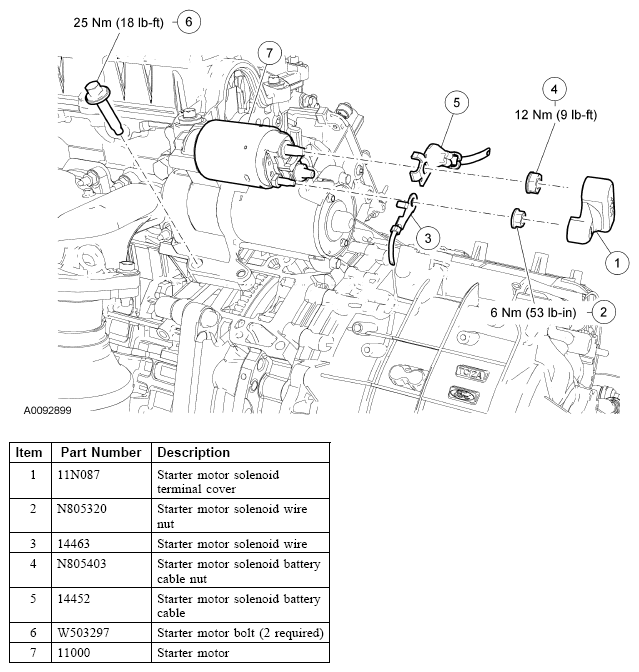 25 Nm (18 lb-ft) 6

7

5

4
12 Nm (9 lb-ft)

3

1

6 Nm (53 lb-in) 2

A0092899

| Item | Part Number | Description |
|---|---|---|
| 1 | 11N087 | Starter motor solenoid terminal cover |
| 2 | N805320 | Starter motor solenoid wire nut |
| 3 | 14463 | Starter motor solenoid wire |
| 4 | N805403 | Starter motor solenoid battery cable nut |
| 5 | 14452 | Starter motor solenoid battery cable |
| 6 | W503297 | Starter motor bolt (2 required) |
| 7 | 11000 | Starter motor |