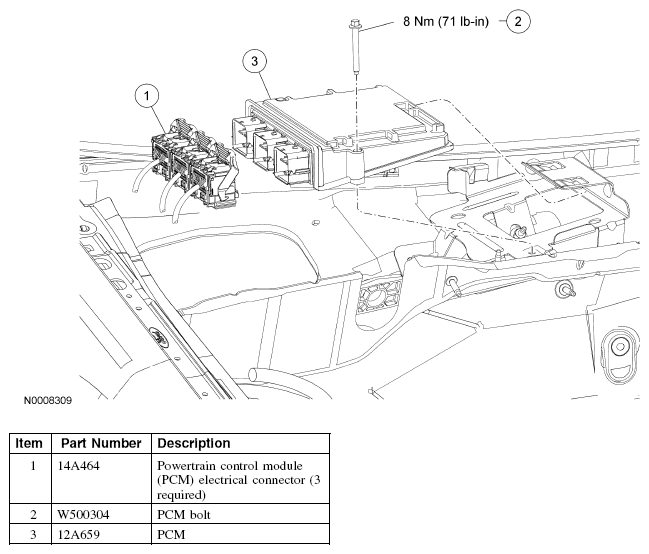 8 Nm (71 lb-in) 2

3

1

N0008309

| Item | Part Number | Description |
|---|---|---|
| 1 | 14A464 | Powertrain control module (PCM) electrical connector (3 required) |
| 2 | W500304 | PCM bolt |
| 3 | 12A659 | PCM |