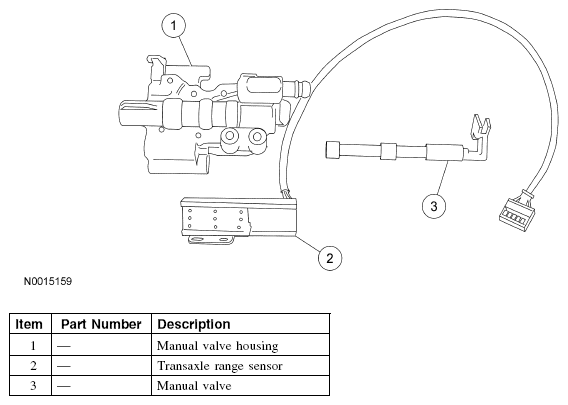 1

3

2

N0015159

| Item | Part Number | Description |
|---|---|---|
| 1 | — | Manual valve housing |
| 2 | — | Transaxle range sensor |
| 3 | — | Manual valve |