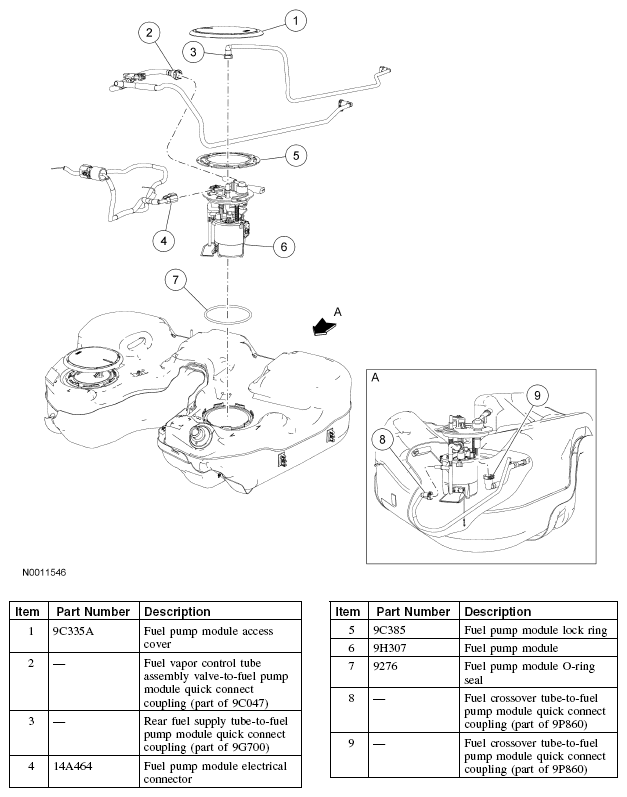 1
2
3
5
4
6
7
A
A
9
8

N0011546

| Item | Part Number | Description |
|---|---|---|
| 1 | 9C335A | Fuel pump module access cover |
| 2 | — | Fuel vapor control tube assembly valve-to-fuel pump module quick connect coupling (part of 9C047) |
| 3 | — | Rear fuel supply tube-to-fuel pump module quick connect coupling (part of 9G700) |
| 4 | 14A464 | Fuel pump module electrical connector |

| Item | Part Number | Description |
|---|---|---|
| 5 | 9C385 | Fuel pump module lock ring |
| 6 | 9H307 | Fuel pump module |
| 7 | 9276 | Fuel pump module O-ring seal |
| 8 | — | Fuel crossover tube-to-fuel pump module quick connect coupling (part of 9P860) |
| 9 | — | Fuel crossover tube-to-fuel pump module quick connect coupling (part of 9P860) |