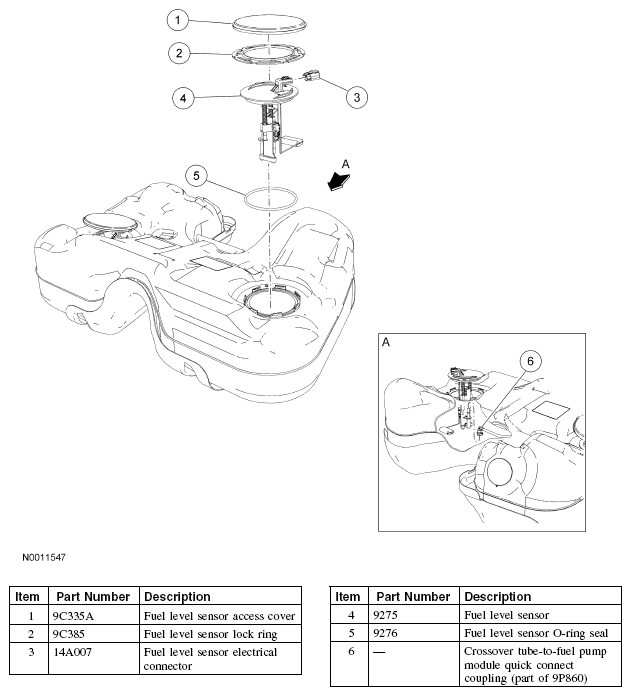 1
2
3
4
5
A
A
6

N0011547

| Item | Part Number | Description |
|---|---|---|
| 1 | 9C335A | Fuel level sensor access cover |
| 2 | 9C385 | Fuel level sensor lock ring |
| 3 | 14A007 | Fuel level sensor electrical connector |

| Item | Part Number | Description |
|---|---|---|
| 4 | 9275 | Fuel level sensor |
| 5 | 9276 | Fuel level sensor O-ring seal |
| 6 | — | Crossover tube-to-fuel pump module quick connect coupling (part of 9P860) |